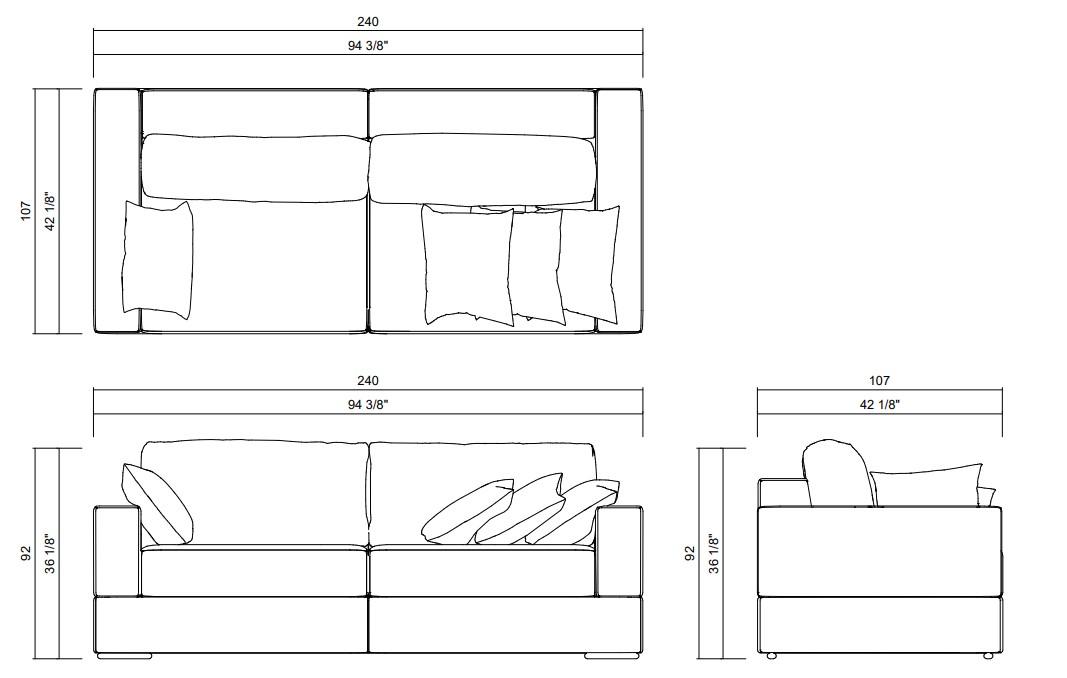 240
94 3/8"

107
42 1/8"

240
94 3/8"

92
36 1/8"

107
42 1/8"

92
36 1/8"